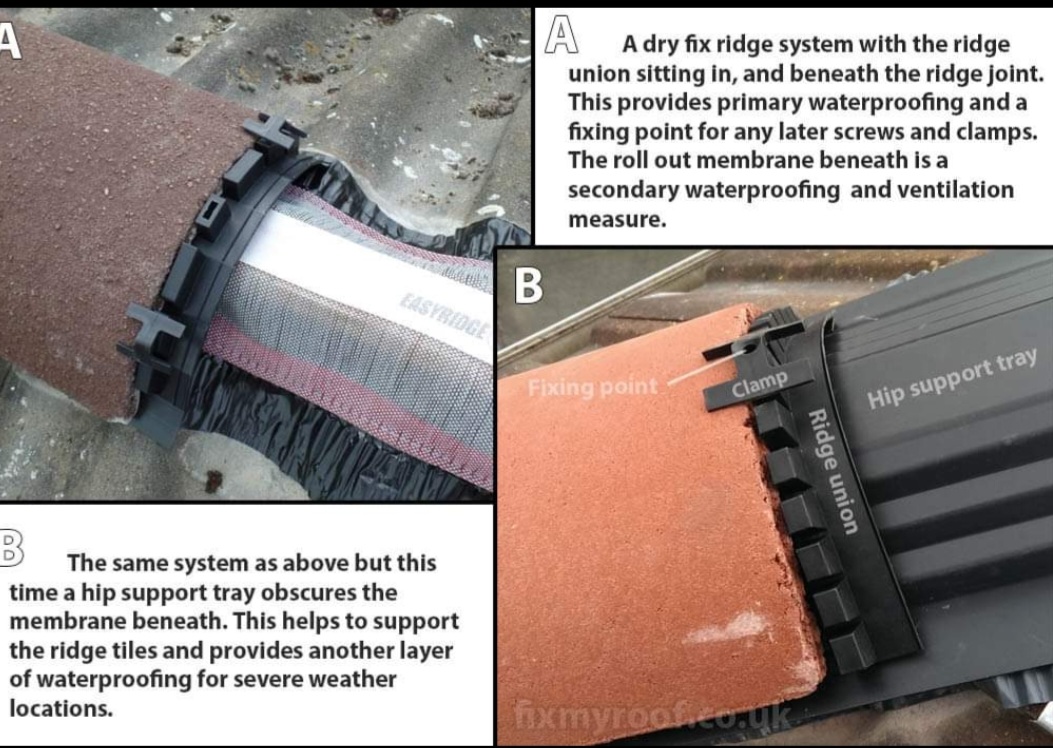 A

EASYRIDGE

A A dry fix ridge system with the ridge union sitting in, and beneath the ridge joint. This provides primary waterproofing and a fixing point for any later screws and clamps. The roll out membrane beneath is a secondary waterproofing and ventilation measure.

B

Fixing point

Clamp

Ridge union

Hip support tray

fixmyroof.co.uk

B The same system as above but this time a hip support tray obscures the membrane beneath. This helps to support the ridge tiles and provides another layer of waterproofing for severe weather locations.